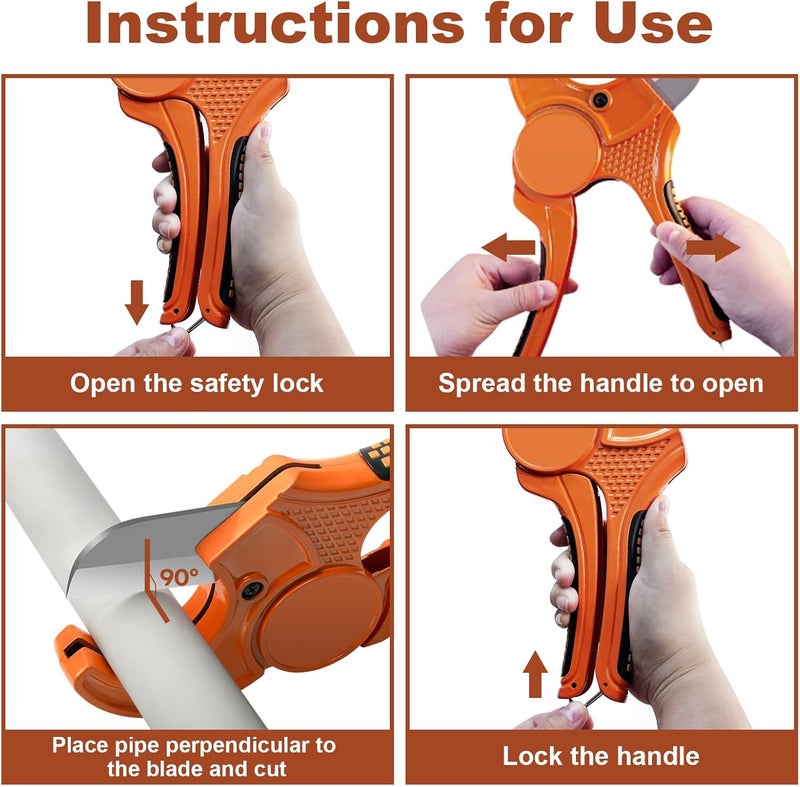 Instructions for Use

Open the safety lock

Spread the handle to open

90°

Place pipe perpendicular to the blade and cut

Lock the handle